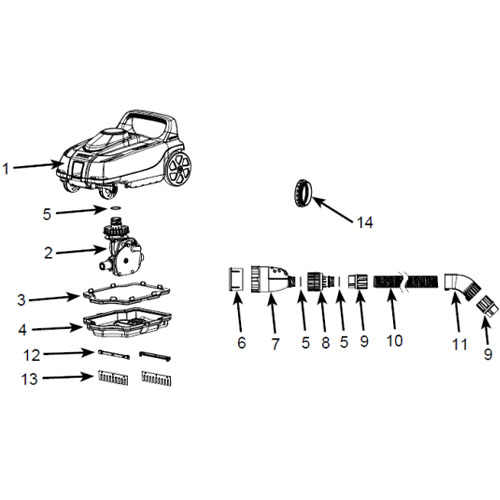 1
5
2
3
4
12
13
14
6
7
5
8
5
9
10
11
9