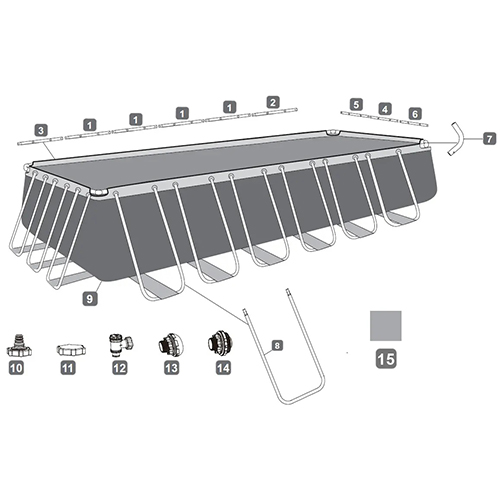 3
1
1
1
1
2
5
4
6
7
9
8
10
11
12
13
14
15