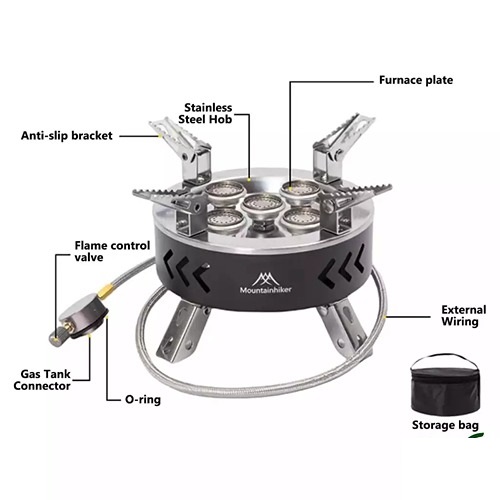 Furnace plate

Stainless Steel Hob

Anti-slip bracket

Flame control valve

Mountainhiker

External Wiring

Gas Tank Connector

O-ring

Storage bag