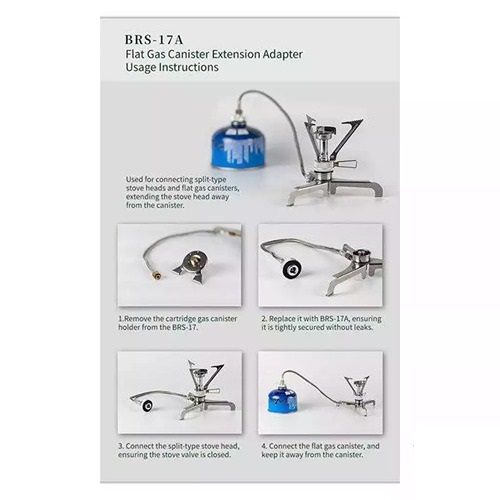 BRS-17A
Flat Gas Canister Extension Adapter
Usage Instructions

Used for connecting split-type stove heads and flat gas canisters, extending the stove head away from the canister.

1.Remove the cartridge gas canister holder from the BRS-17.

2. Replace it with BRS-17A, ensuring it is tightly secured without leaks.

3. Connect the split-type stove head, ensuring the stove valve is closed.

4. Connect the flat gas canister, and keep it away from the canister.