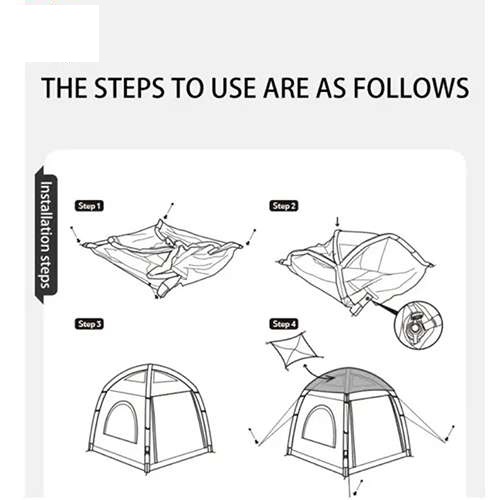 THE STEPS TO USE ARE AS FOLLOWS

Installation steps

Step 1

Step 2

Step 3

Step 4